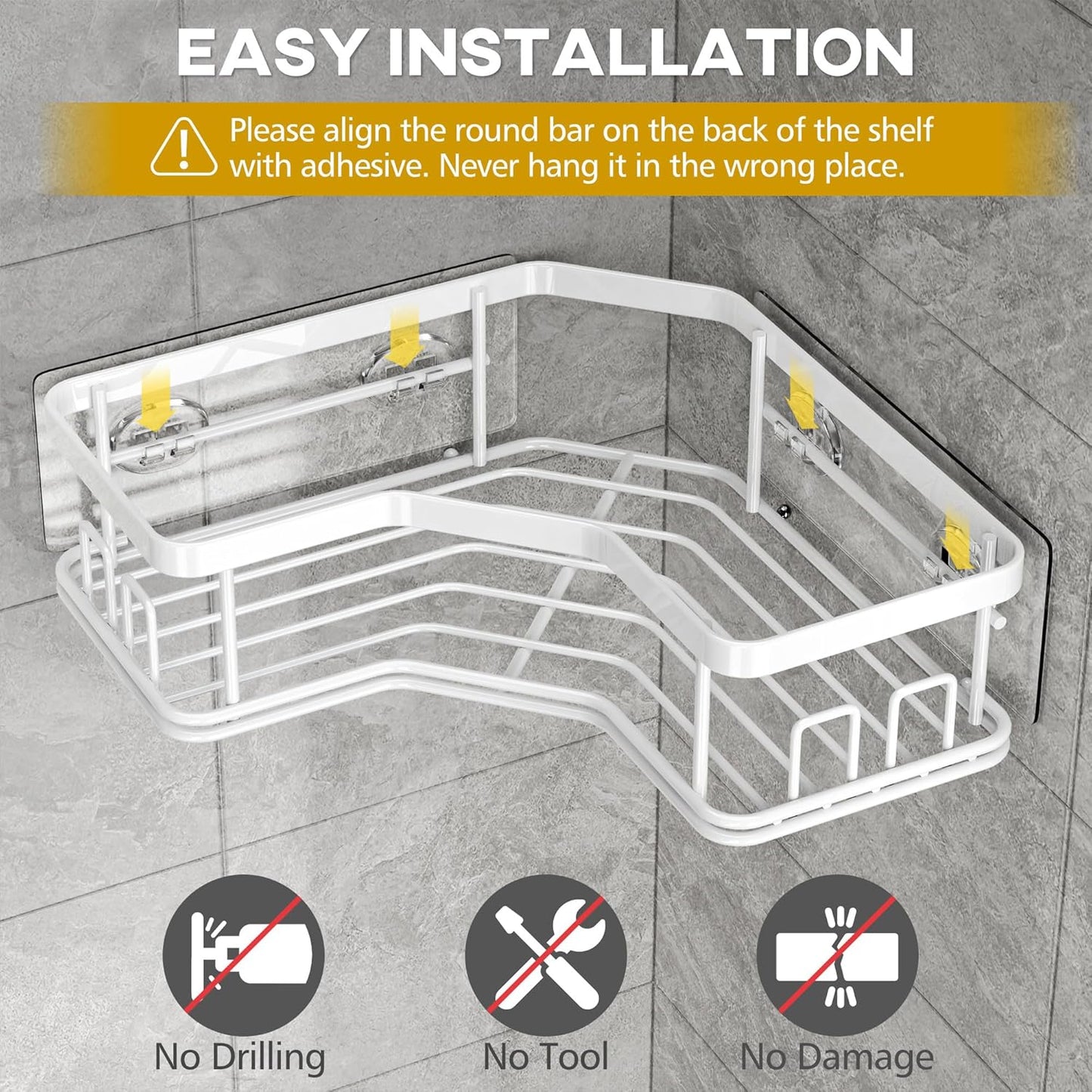 EASY INSTALLATION

Please align the round bar on the back of the shelf with adhesive. Never hang it in the wrong place.

No Drilling

No Tool

No Damage