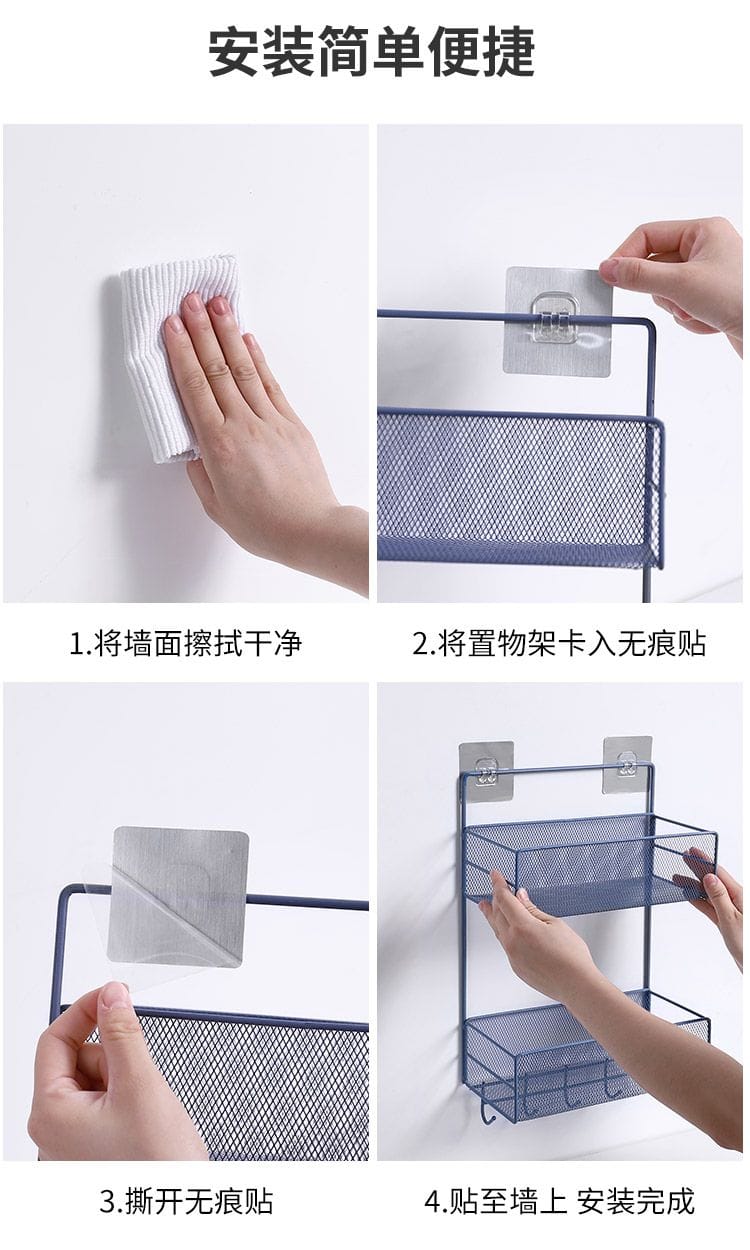 安装简单便捷

1.将墙面擦拭干净

2.将置物架卡入无痕贴

3.撕开无痕贴

4.贴至墙上 安装完成