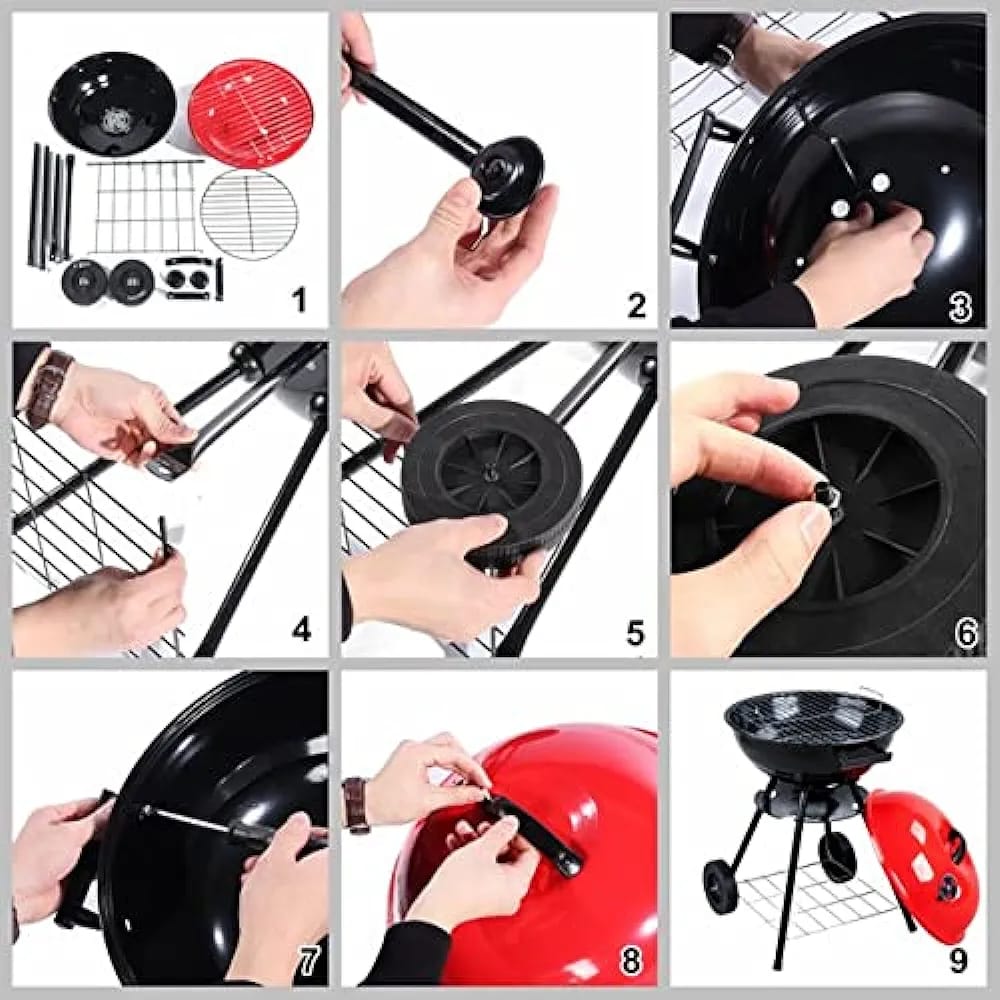 1
2
3
4
5
6
7
8
9