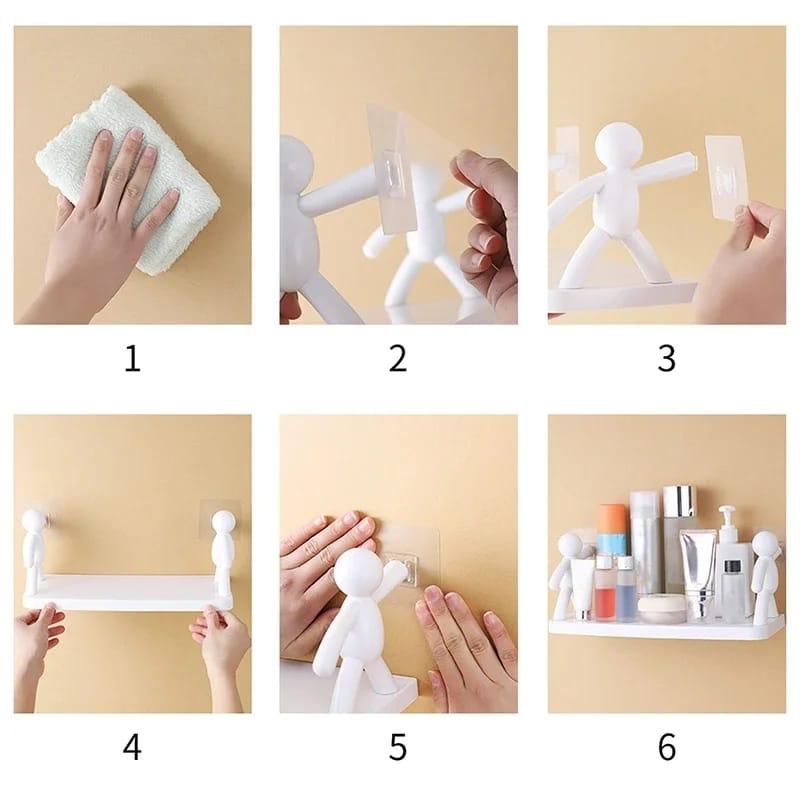 1

2

3

4

5

6