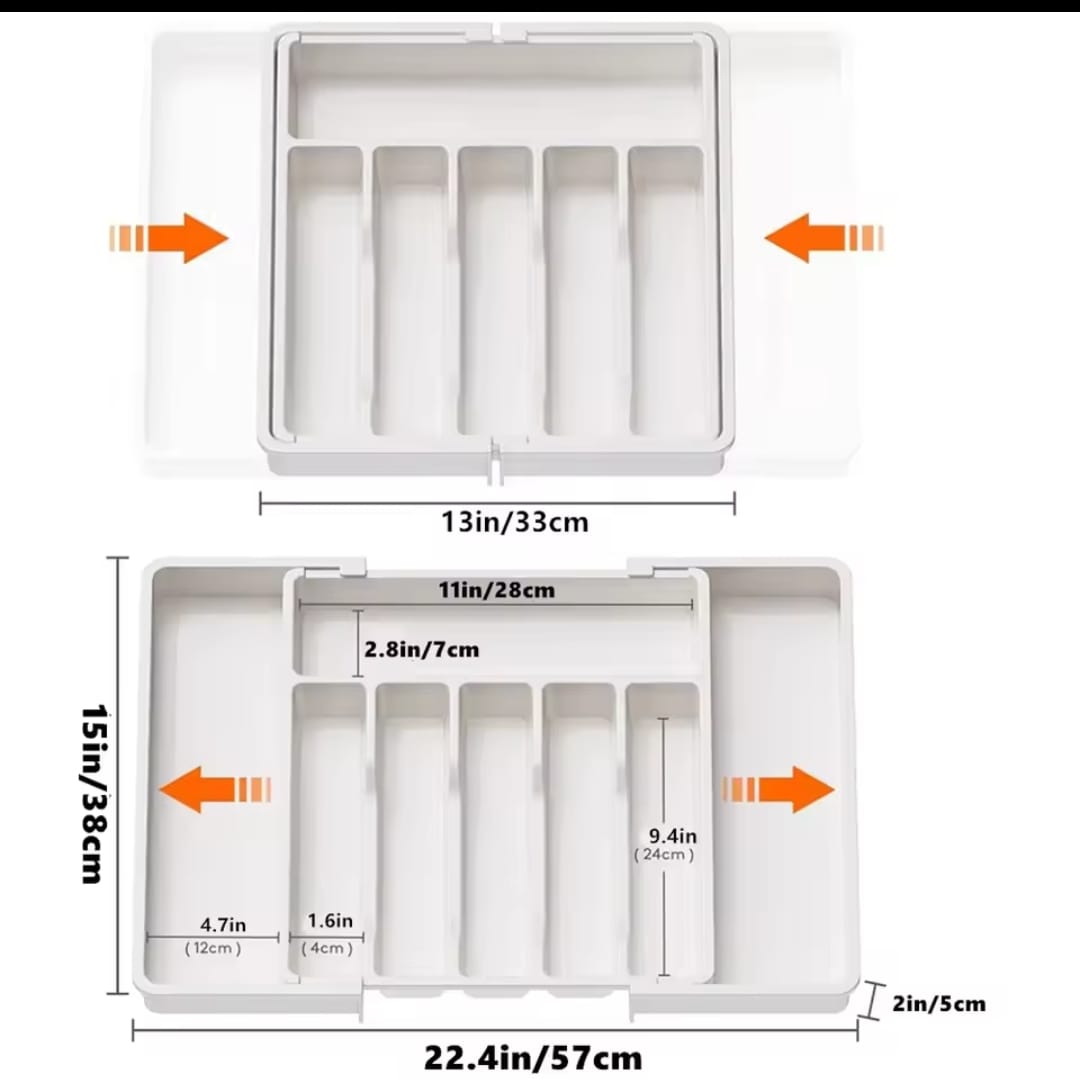 13in/33cm

15in/38cm

11in/28cm

2.8in/7cm

9.4in
( 24cm )

4.7in
( 12cm )

1.6in
( 4cm )

2in/5cm

22.4in/57cm