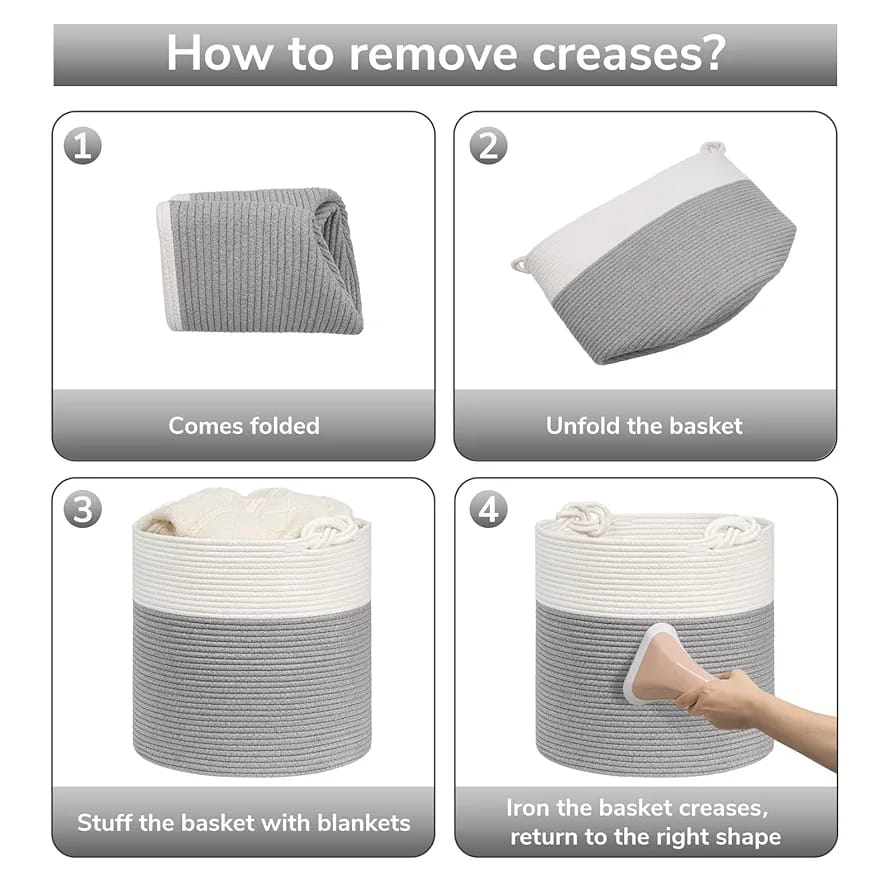 How to remove creases?

1
Comes folded

2
Unfold the basket

3
Stuff the basket with blankets

4
Iron the basket creases, return to the right shape