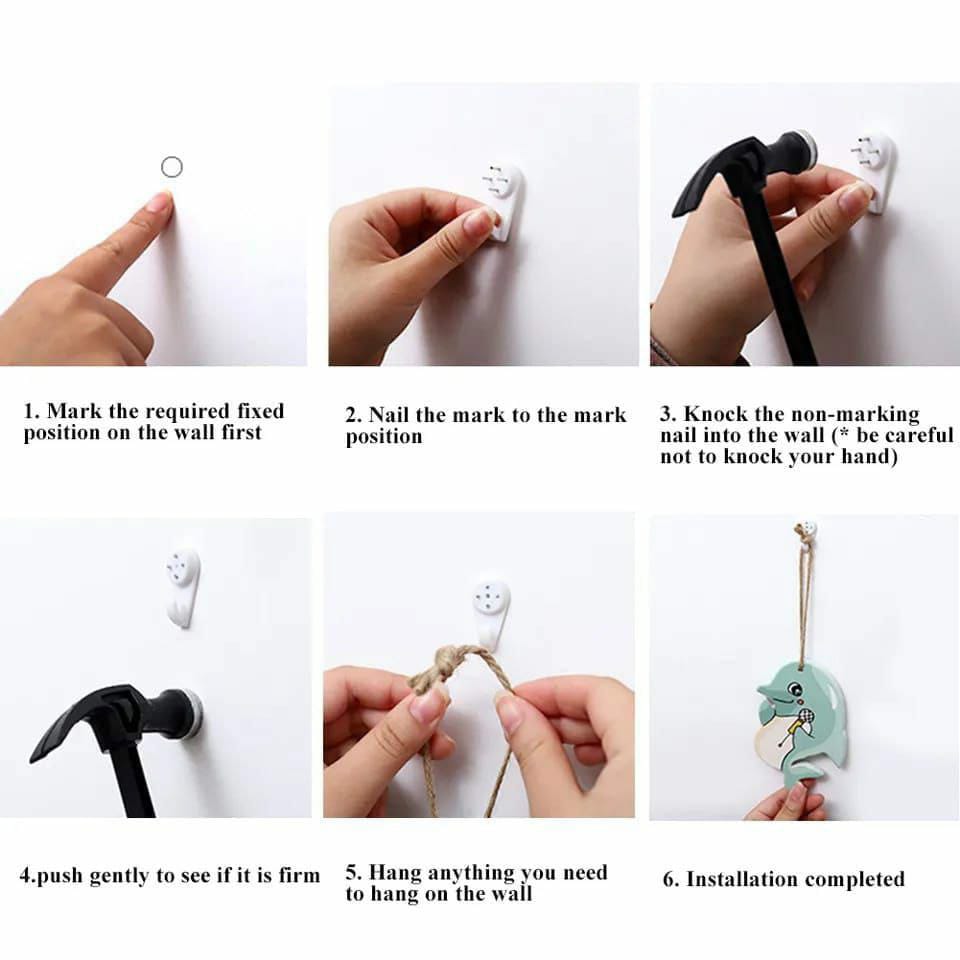 1. Mark the required fixed position on the wall first

2. Nail the mark to the mark position

3. Knock the non-marking nail into the wall (* be careful not to knock your hand)

4.push gently to see if it is firm

5. Hang anything you need to hang on the wall

6. Installation completed