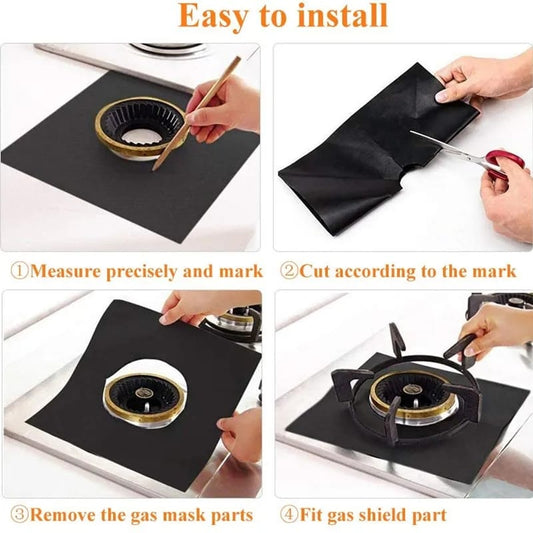 Easy to install

①Measure precisely and mark

②Cut according to the mark

③Remove the gas mask parts

④Fit gas shield part