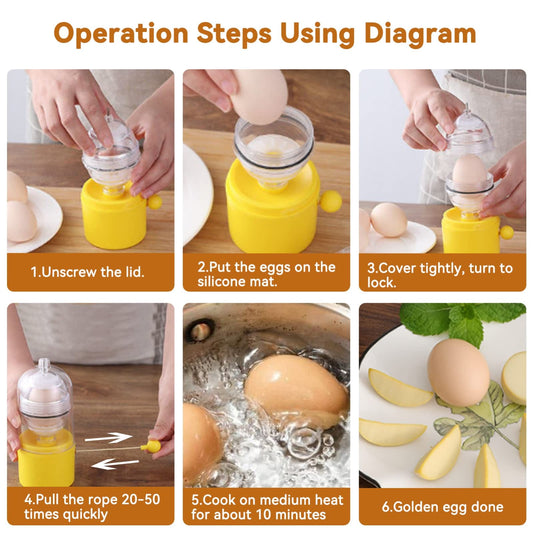 Operation Steps Using Diagram

1.Unscrew the lid.

2.Put the eggs on the silicone mat.

3.Cover tightly, turn to lock.

4.Pull the rope 20-50 times quickly

5.Cook on medium heat for about 10 minutes

6.Golden egg done