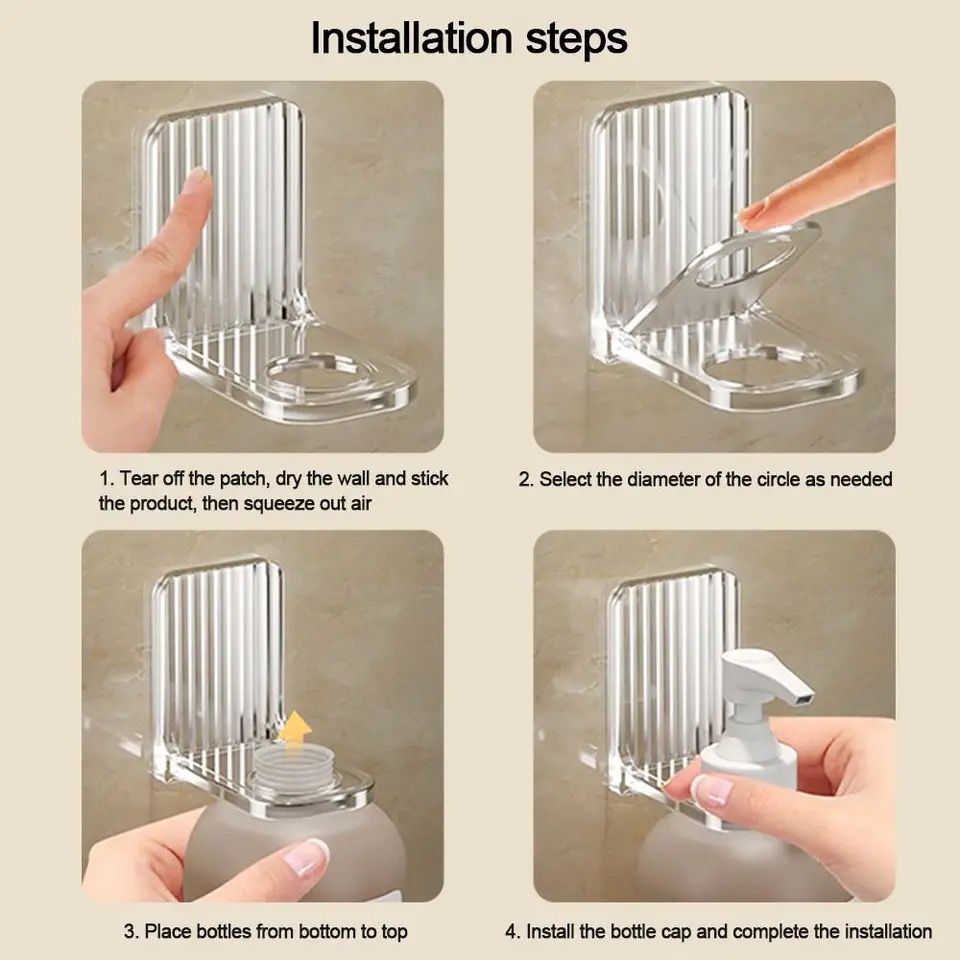 Installation steps

1. Tear off the patch, dry the wall and stick the product, then squeeze out air

2. Select the diameter of the circle as needed

3. Place bottles from bottom to top

4. Install the bottle cap and complete the installation