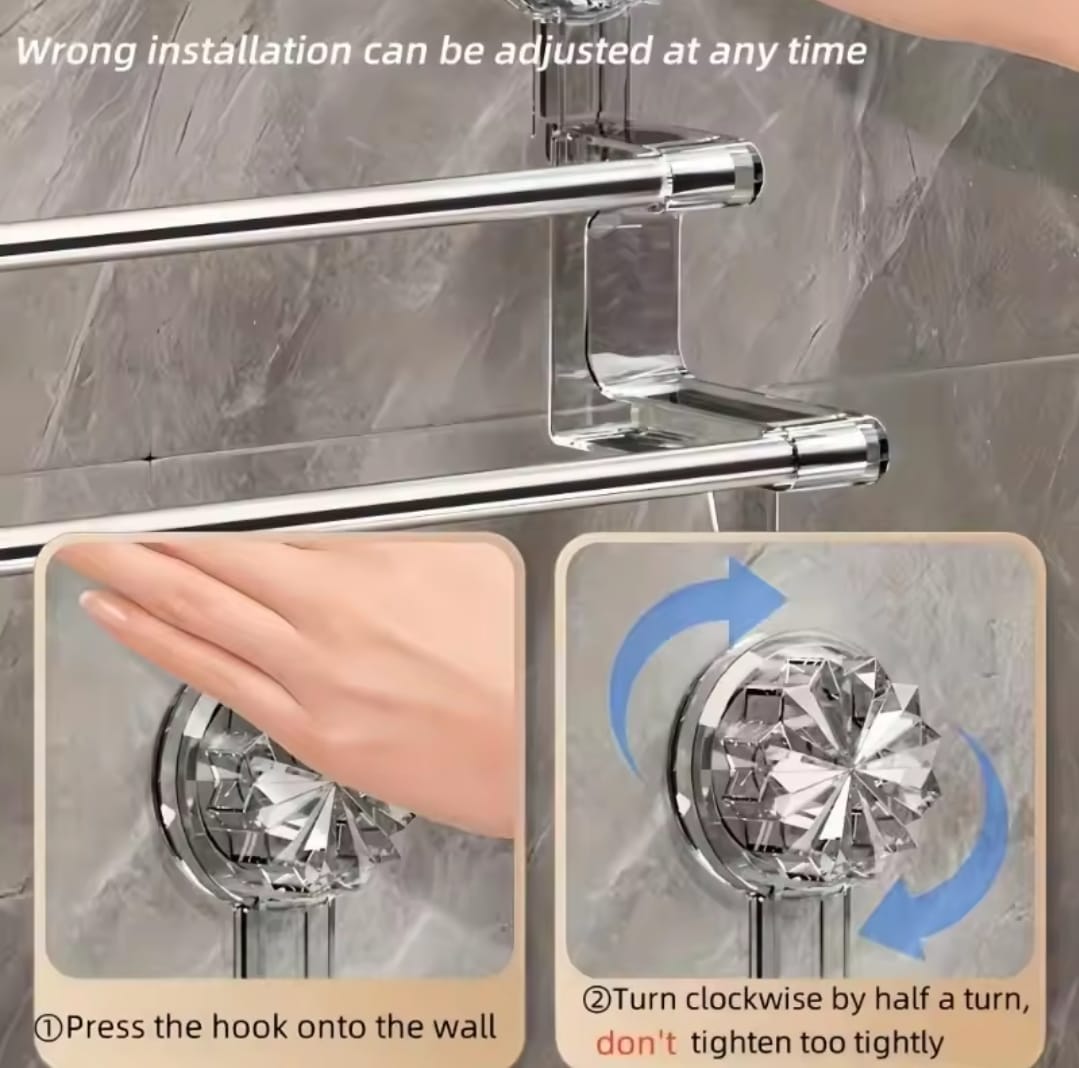 Wrong installation can be adjusted at any time

①Press the hook onto the wall

②Turn clockwise by half a turn, don't tighten too tightly