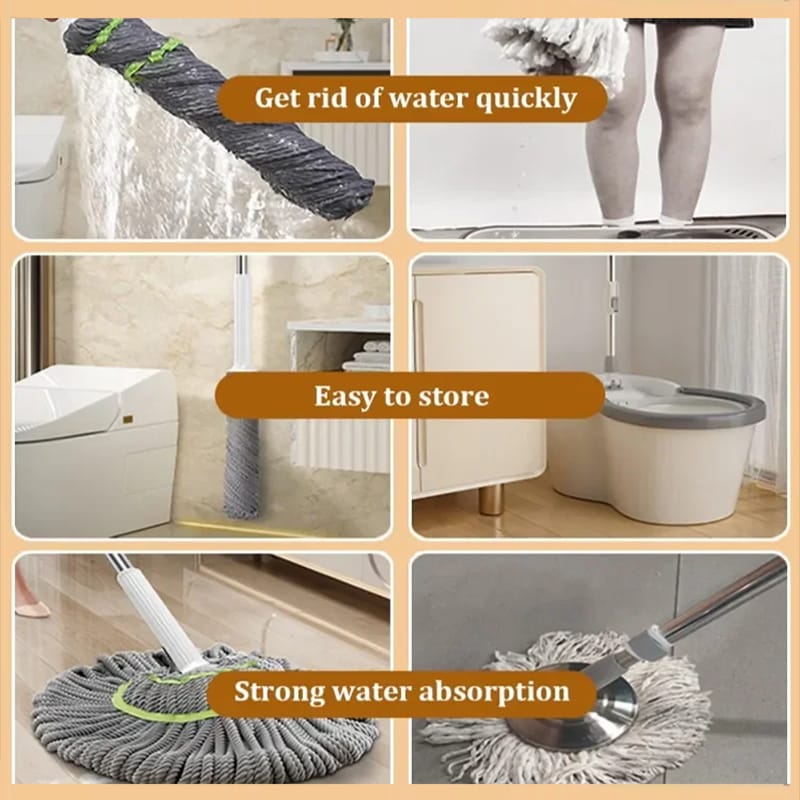 Get rid of water quickly

Easy to store

Strong water absorption