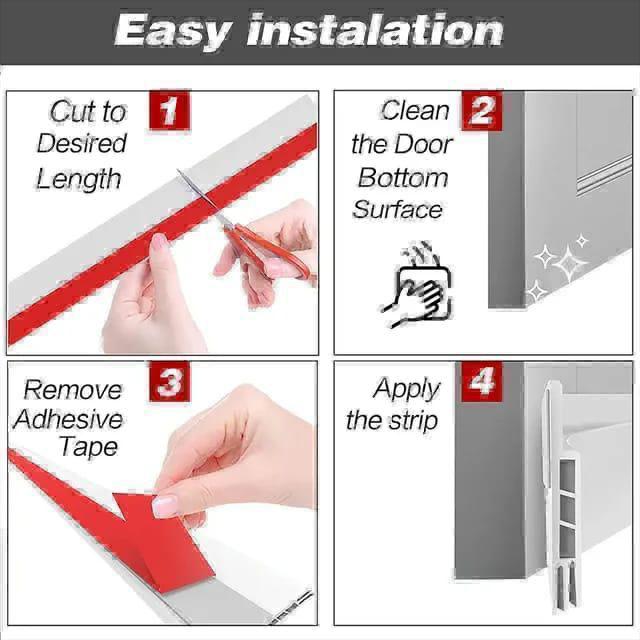 Easy instalation

Cut to Desired Length

1

Clean the Door Bottom Surface

2

Remove Adhesive Tape

3

Apply the strip

4