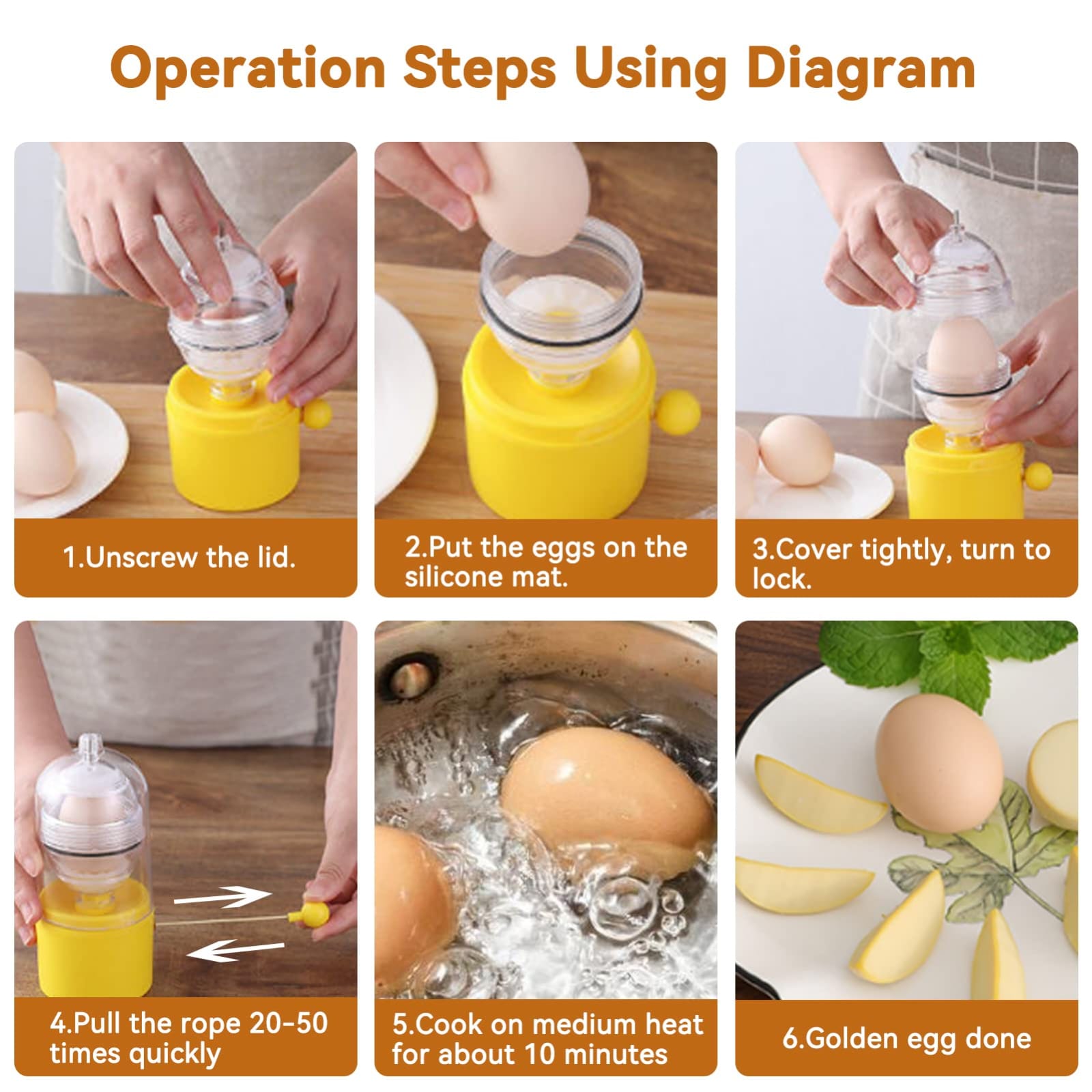 Operation Steps Using Diagram

1.Unscrew the lid.

2.Put the eggs on the silicone mat.

3.Cover tightly, turn to lock.

4.Pull the rope 20-50 times quickly

5.Cook on medium heat for about 10 minutes

6.Golden egg done