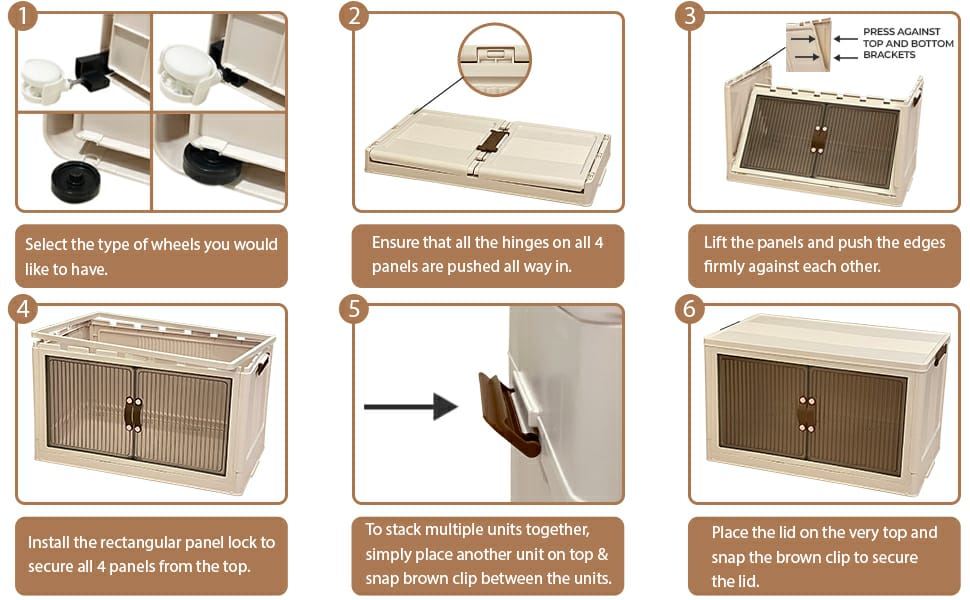 1

Select the type of wheels you would like to have.

2

Ensure that all the hinges on all 4 panels are pushed all way in.

3

PRESS AGAINST TOP AND BOTTOM BRACKETS

Lift the panels and push the edges firmly against each other.

4

Install the rectangular panel lock to secure all 4 panels from the top.

5

To stack multiple units together, simply place another unit on top & snap brown clip between the units.

6

Place the lid on the very top and snap the brown clip to secure the lid.