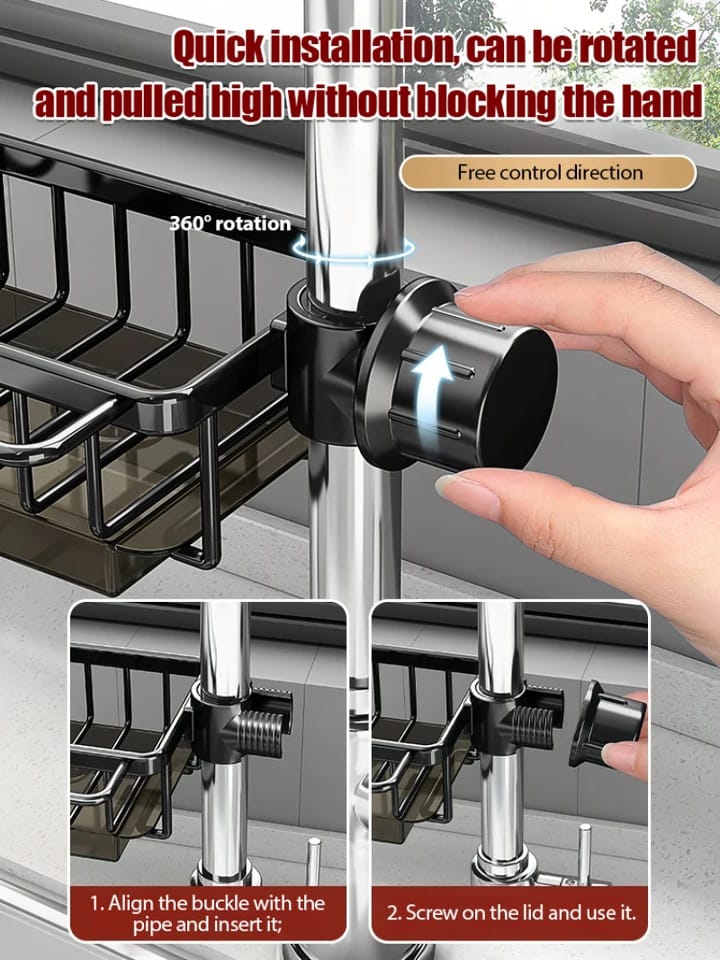 Quick installation, can be rotated and pulled high without blocking the hand

Free control direction

360° rotation

1. Align the buckle with the pipe and insert it;

2. Screw on the lid and use it.