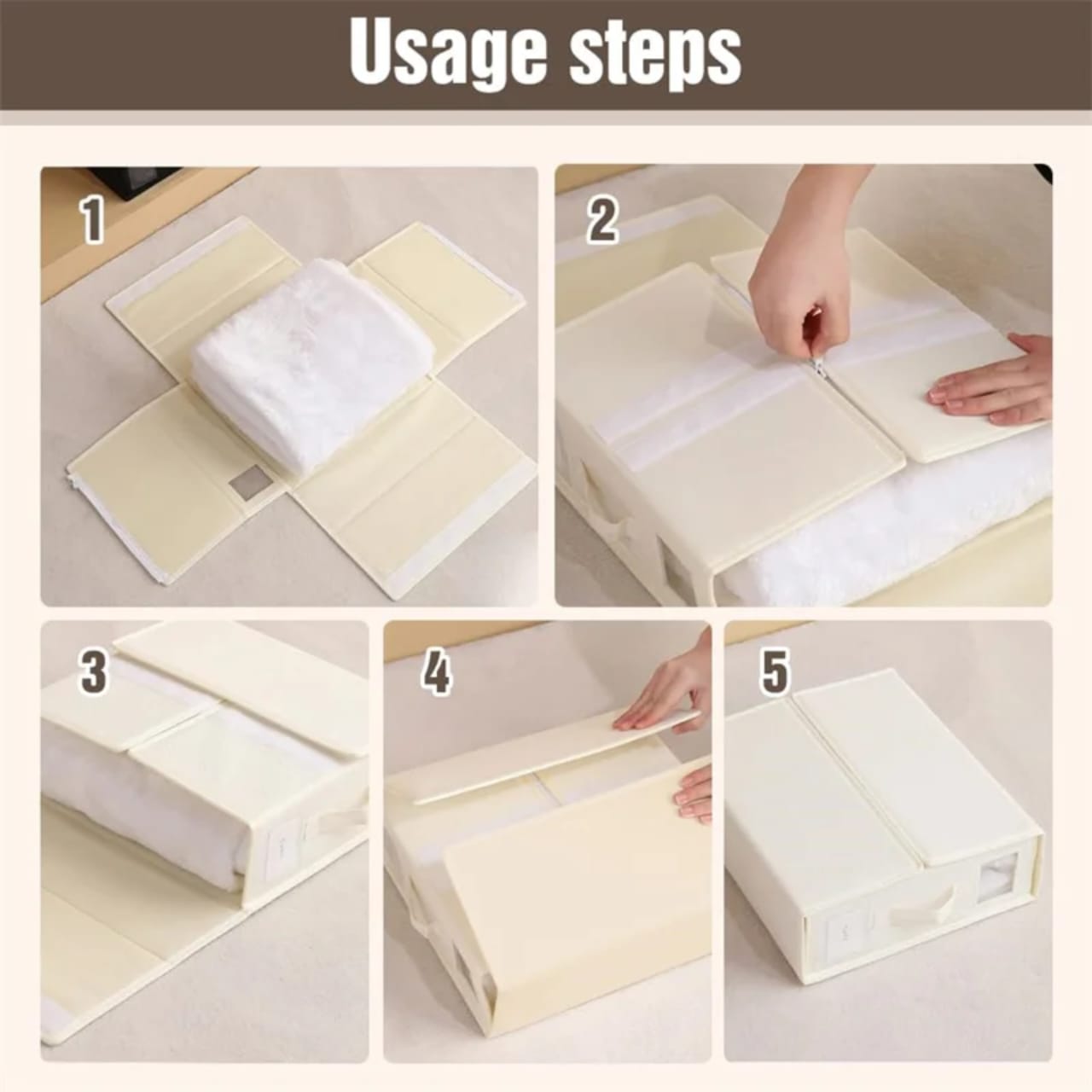 Usage steps

1

2

3

4

5