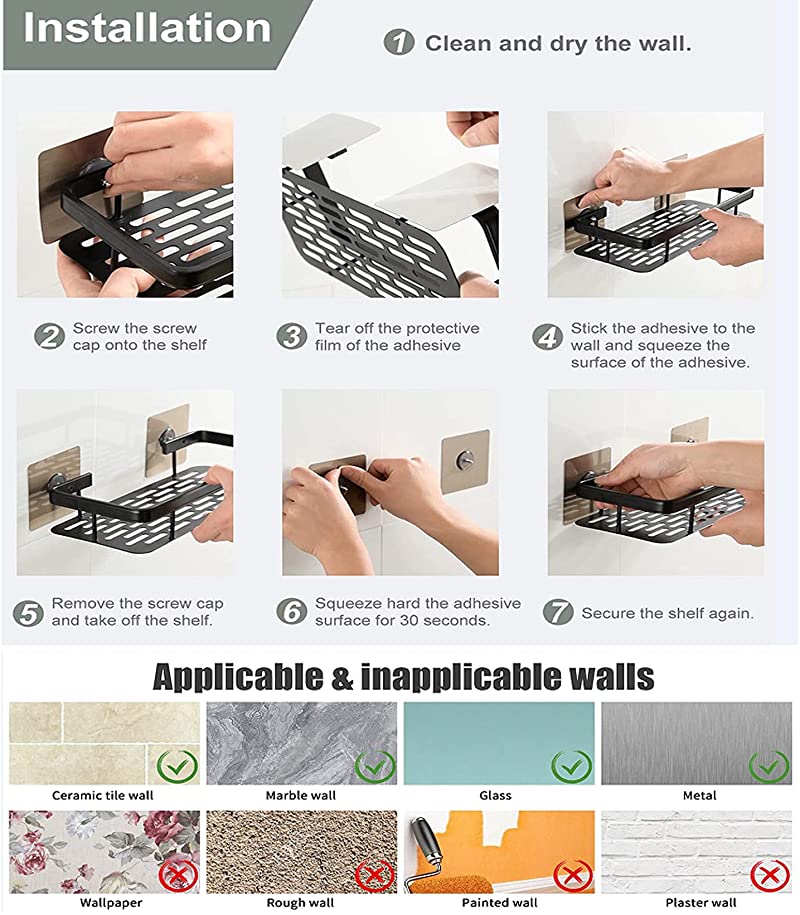 Installation

1 Clean and dry the wall.

2 Screw the screw cap onto the shelf

3 Tear off the protective film of the adhesive

4 Stick the adhesive to the wall and squeeze the surface of the adhesive.

5 Remove the screw cap and take off the shelf.

6 Squeeze hard the adhesive surface for 30 seconds.

7 Secure the shelf again.

Applicable & inapplicable walls

Ceramic tile wall

Marble wall

Glass

Metal

Wallpaper

Rough wall

Painted wall

Plaster wall