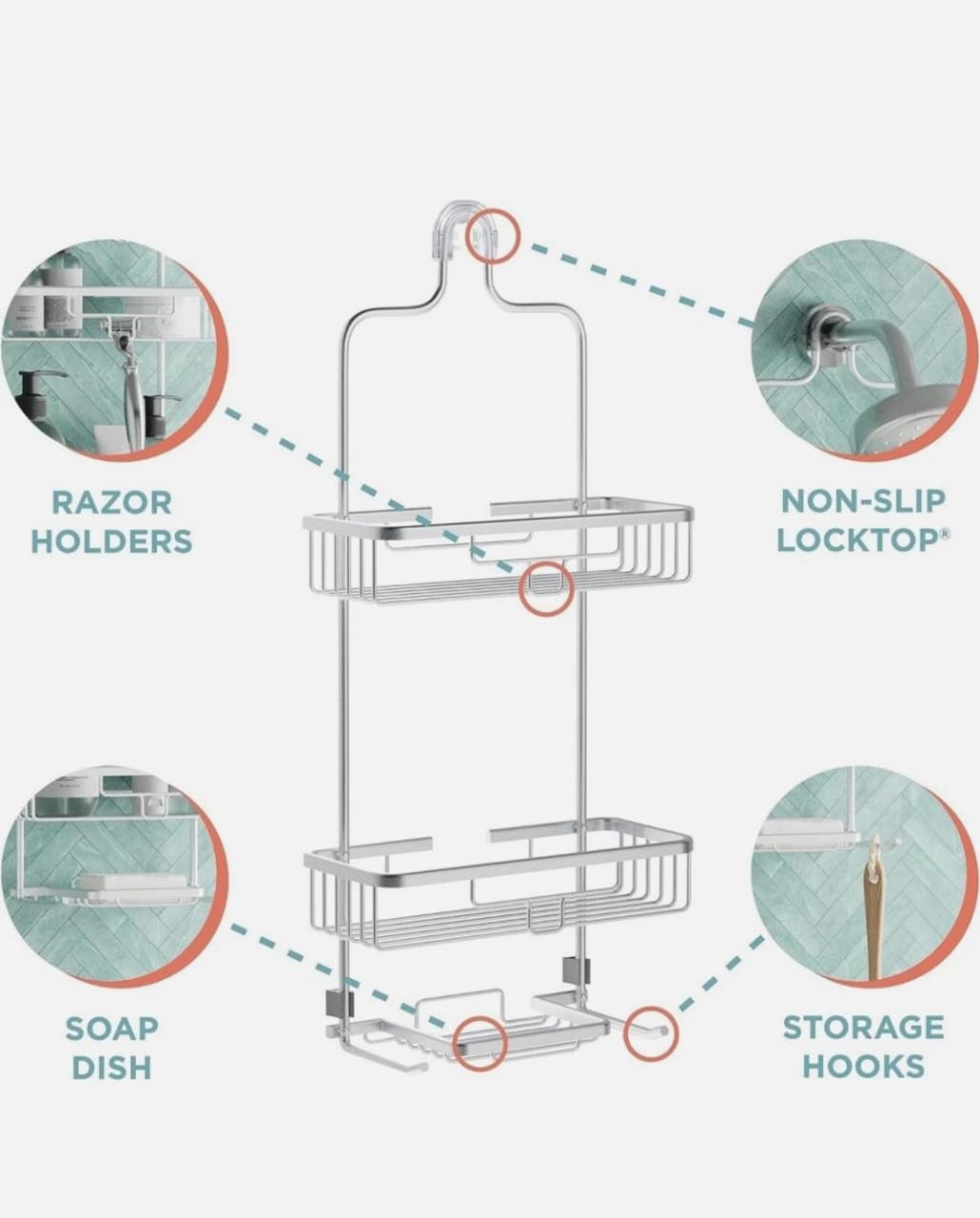 RAZOR HOLDERS

NON-SLIP LOCKTOP®

SOAP DISH

STORAGE HOOKS